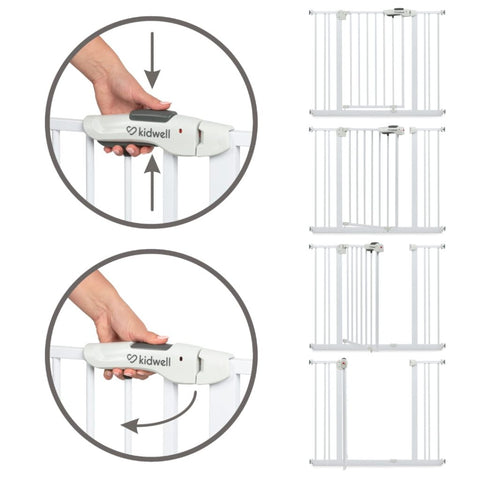 kidwell

kidwell