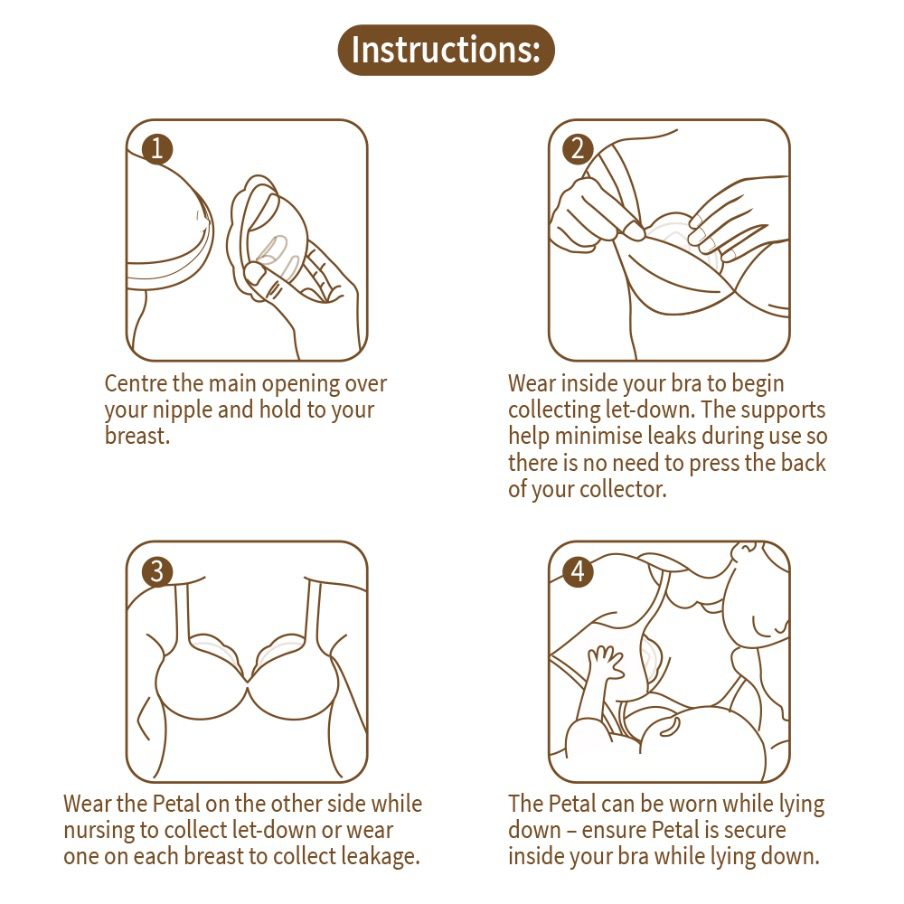 Instructions:

1

Centre the main opening over your nipple and hold to your breast.

2

Wear inside your bra to begin collecting let-down. The supports help minimise leaks during use so there is no need to press the back of your collector.

3

Wear the Petal on the other side while nursing to collect let-down or wear one on each breast to collect leakage.

4

The Petal can be worn while lying down – ensure Petal is secure inside your bra while lying down.