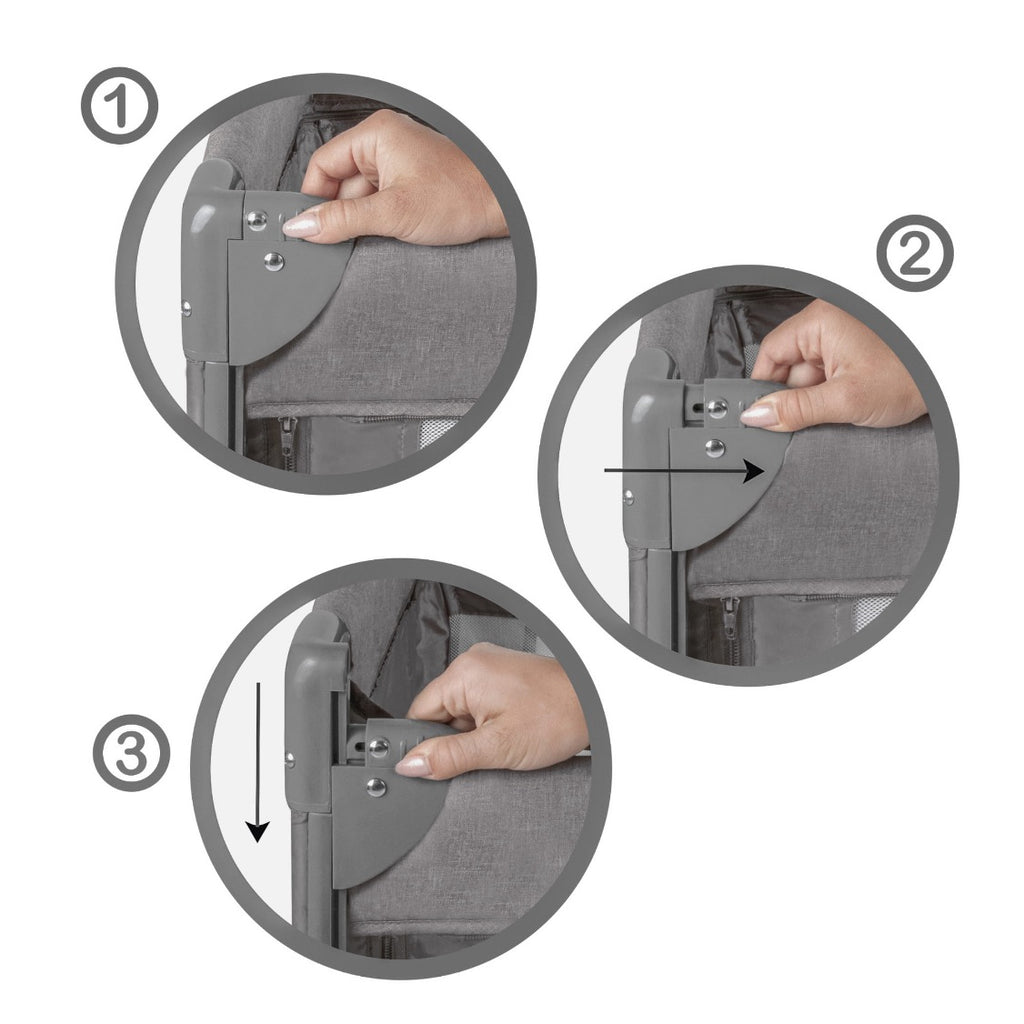 1

2

3