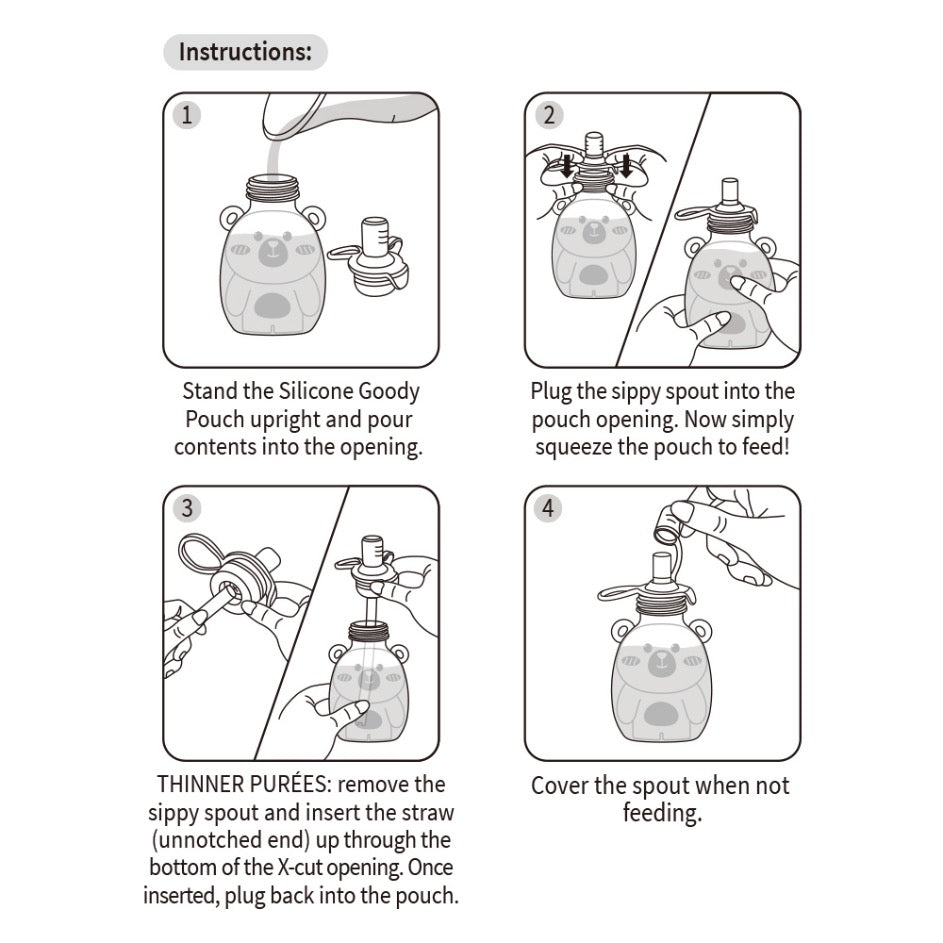 Instructions:

1

Stand the Silicone Goody Pouch upright and pour contents into the opening.

2

Plug the sippy spout into the pouch opening. Now simply squeeze the pouch to feed!

3

THINNER PURÉES: remove the sippy spout and insert the straw (unnotched end) up through the bottom of the X-cut opening. Once inserted, plug back into the pouch.

4

Cover the spout when not feeding.