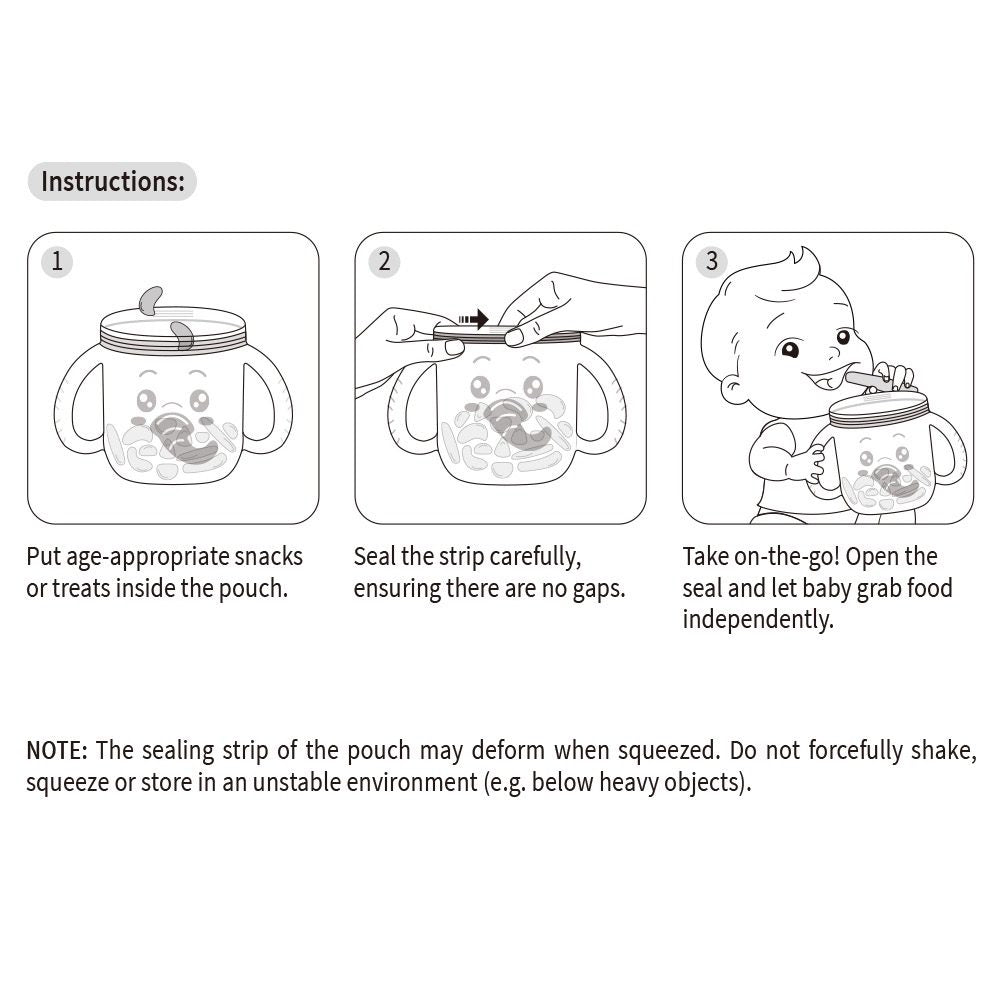 Instructions:

1

Put age-appropriate snacks or treats inside the pouch.

2

Seal the strip carefully, ensuring there are no gaps.

3

Take on-the-go! Open the seal and let baby grab food independently.

NOTE: The sealing strip of the pouch may deform when squeezed. Do not forcefully shake, squeeze or store in an unstable environment (e.g. below heavy objects).