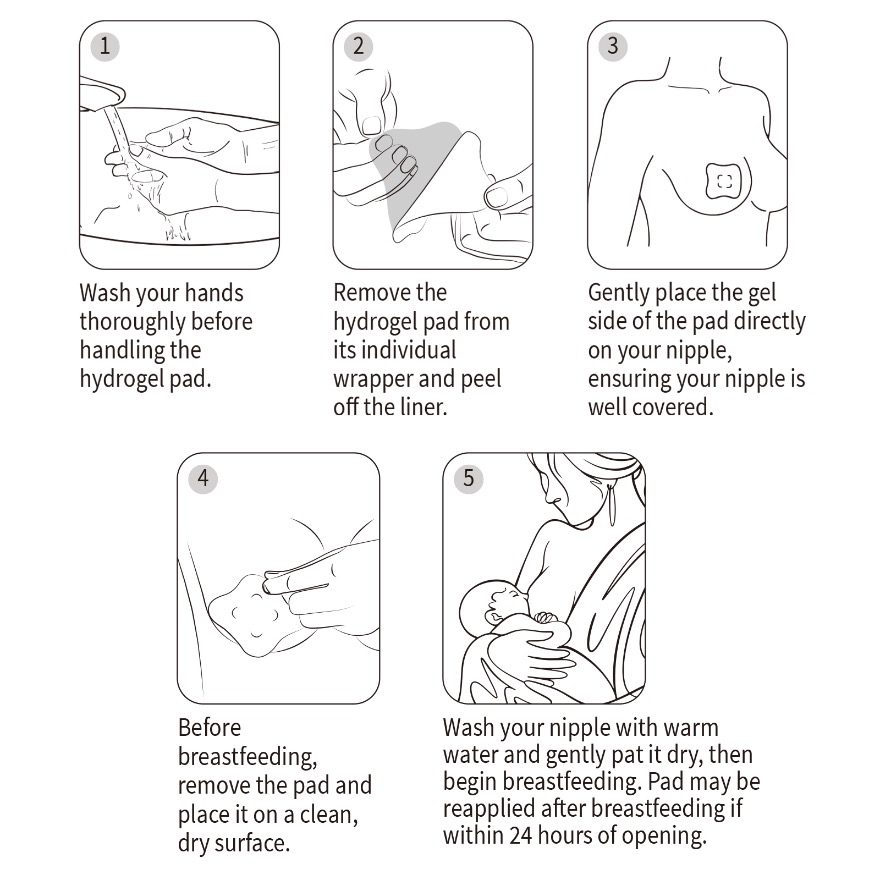 1

Wash your hands thoroughly before handling the hydrogel pad.

2

Remove the hydrogel pad from its individual wrapper and peel off the liner.

3

Gently place the gel side of the pad directly on your nipple, ensuring your nipple is well covered.

4

Before breastfeeding, remove the pad and place it on a clean, dry surface.

5

Wash your nipple with warm water and gently pat it dry, then begin breastfeeding. Pad may be reapplied after breastfeeding if within 24 hours of opening.