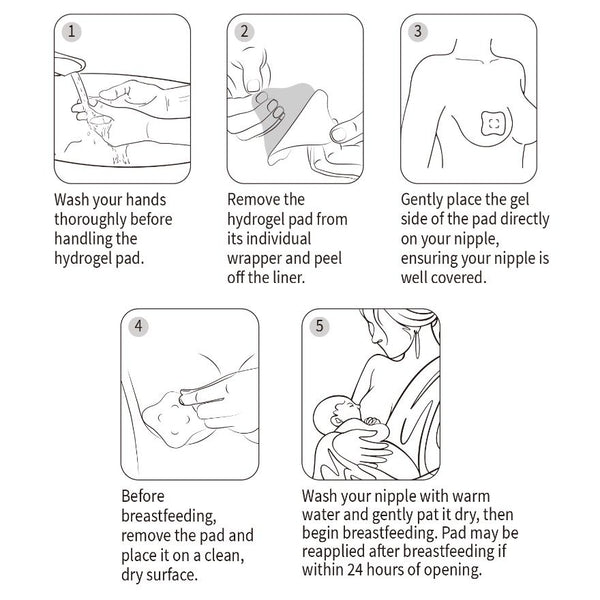 1

Wash your hands thoroughly before handling the hydrogel pad.

2

Remove the hydrogel pad from its individual wrapper and peel off the liner.

3

Gently place the gel side of the pad directly on your nipple, ensuring your nipple is well covered.

4

Before breastfeeding, remove the pad and place it on a clean, dry surface.

5

Wash your nipple with warm water and gently pat it dry, then begin breastfeeding. Pad may be reapplied after breastfeeding if within 24 hours of opening.