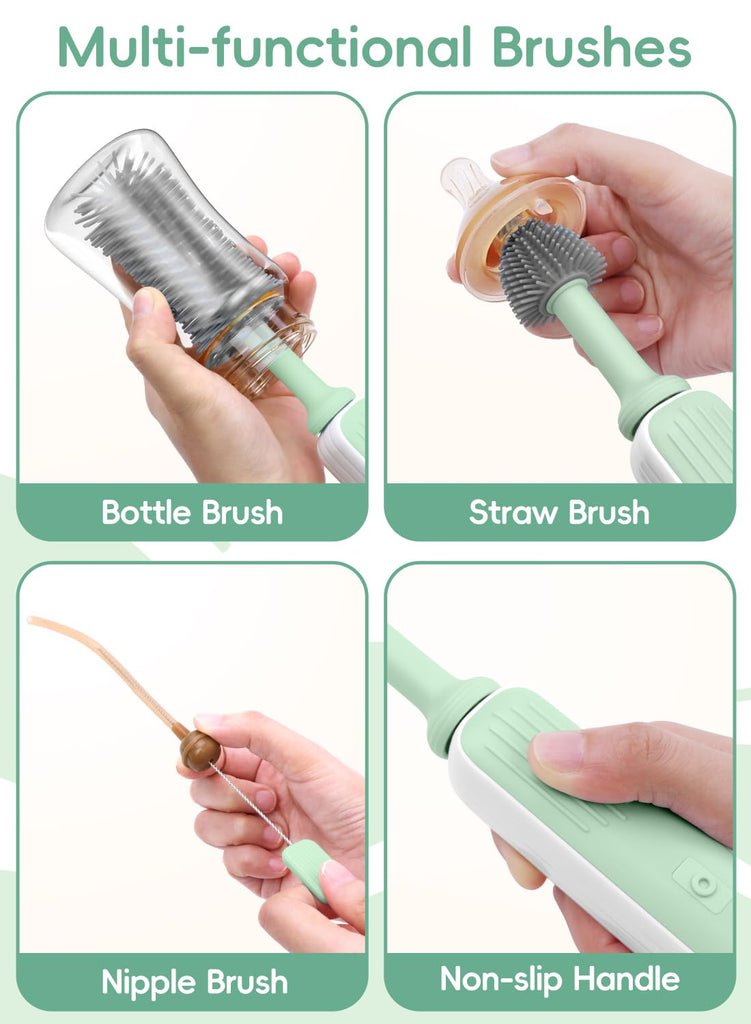 Multi-functional Brushes

Bottle Brush

Straw Brush

Nipple Brush

Non-slip Handle