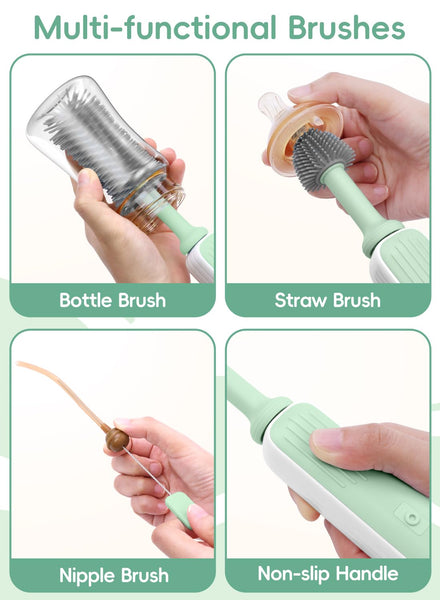 Multi-functional Brushes

Bottle Brush

Straw Brush

Nipple Brush

Non-slip Handle