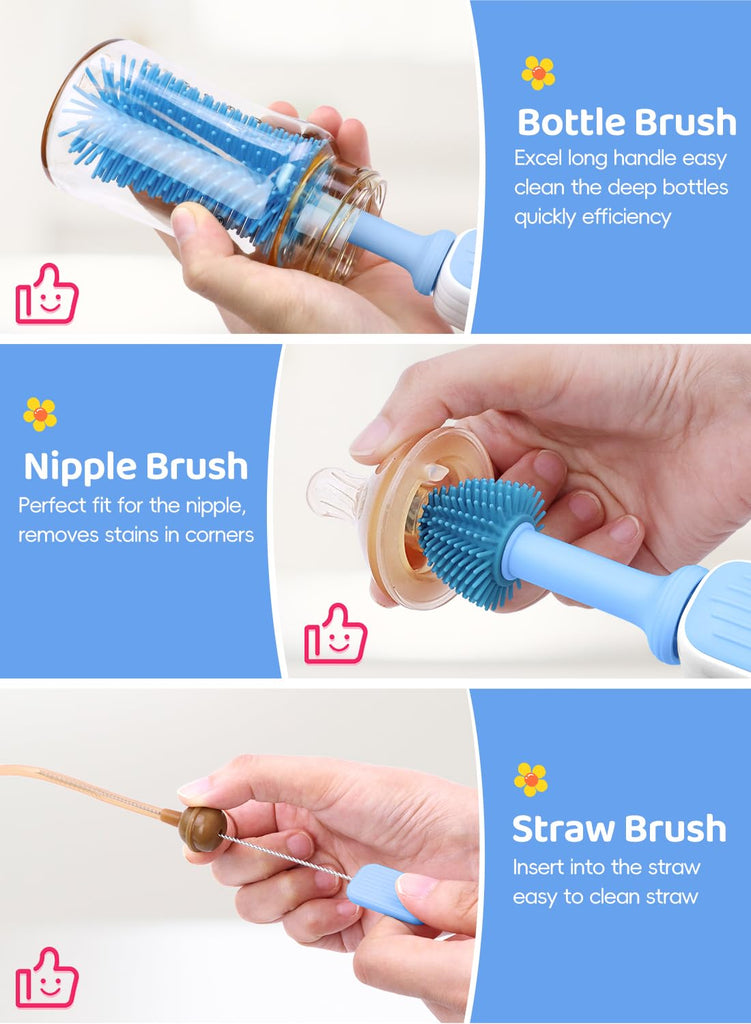 Bottle Brush
Excel long handle easy clean the deep bottles quickly efficiency

Nipple Brush
Perfect fit for the nipple, removes stains in corners

Straw Brush
Insert into the straw easy to clean straw