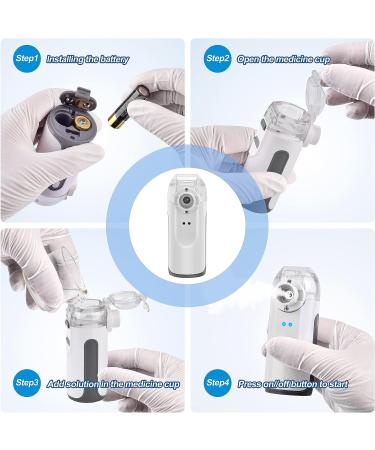 Step1 Installing the battery

Step2 Open the medicine cup

Step3 Add solution in the medicine cup

Step4 Press on/off button to start