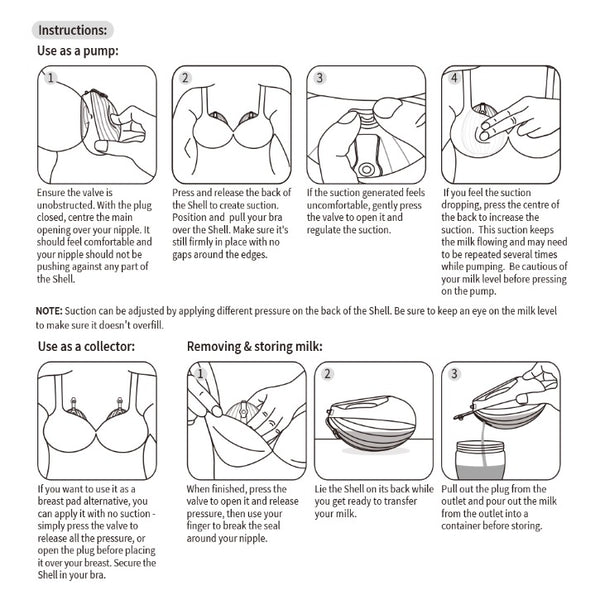 Instructions:

Use as a pump:

1

Ensure the valve is unobstructed. With the plug closed, centre the main opening over your nipple. It should feel comfortable and your nipple should not be pushing against any part of the Shell.

2

Press and release the back of the Shell to create suction. Position and pull your bra over the Shell. Make sure it's still firmly in place with no gaps around the edges.

3

If the suction generated feels uncomfortable, gently press the valve to open it and regulate the suction.

4

If you feel the suction dropping, press the centre of the back to increase the suction. This suction keeps the milk flowing and may need to be repeated several times while pumping. Be cautious of your milk level before pressing on the pump.

NOTE: Suction can be adjusted by applying different pressure on the back of the Shell. Be sure to keep an eye on the milk level to make sure it doesn't overfill.

Use as a collector:

If you want to use it as a breast pad alternative, you can apply it with no suction - simply press the valve to release all the pressure, or open the plug before placing it over your breast. Secure the Shell in your bra.

Removing & storing milk:

1

When finished, press the valve to open it and release pressure, then use your finger to break the seal around your nipple.

2

Lie the Shell on its back while you get ready to transfer your milk.

3

Pull out the plug from the outlet and pour out the milk from the outlet into a container before storing.