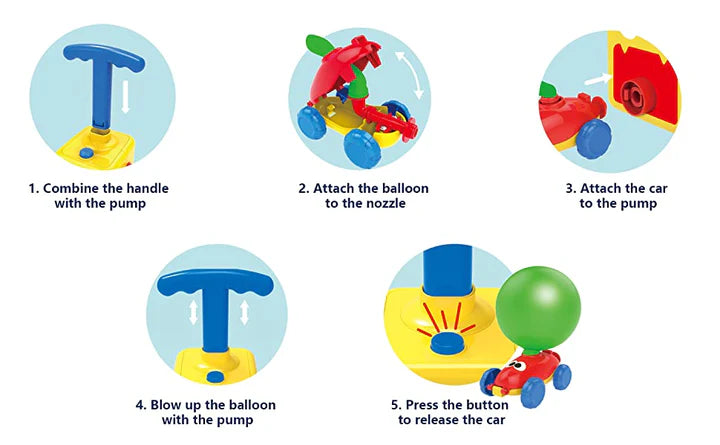 1. Combine the handle with the pump

2. Attach the balloon to the nozzle

3. Attach the car to the pump

4. Blow up the balloon with the pump

5. Press the button to release the car