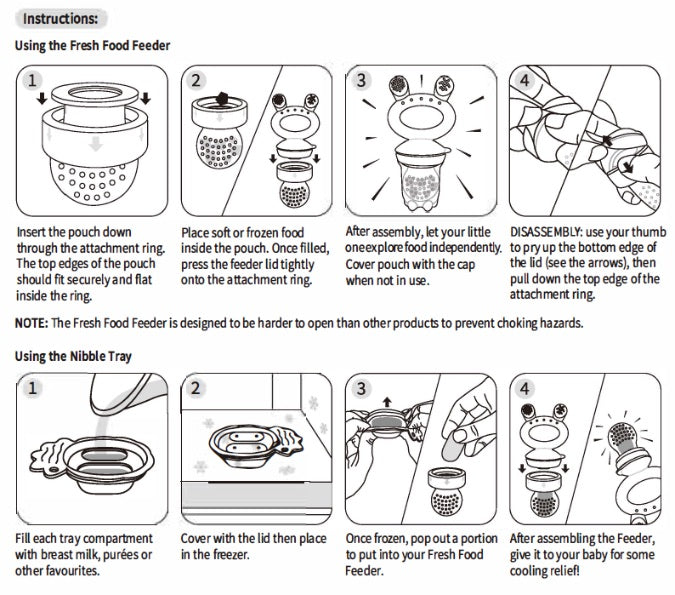 Instructions:

Using the Fresh Food Feeder

1

Insert the pouch down through the attachment ring. The top edges of the pouch should fit securely and flat inside the ring.

2

Place soft or frozen food inside the pouch. Once filled, press the feeder lid tightly onto the attachment ring.

3

After assembly, let your little one explore food independently. Cover pouch with the cap when not in use.

4

DISASSEMBLY: use your thumb to pry up the bottom edge of the lid (see the arrows), then pull down the top edge of the attachment ring.

NOTE: The Fresh Food Feeder is designed to be harder to open than other products to prevent choking hazards.

Using the Nibble Tray

1

Fill each tray compartment with breast milk, purées or other favourites.

2

Cover with the lid then place in the freezer.

3

Once frozen, pop out a portion to put into your Fresh Food Feeder.

4

After assembling the Feeder, give it to your baby for some cooling relief!