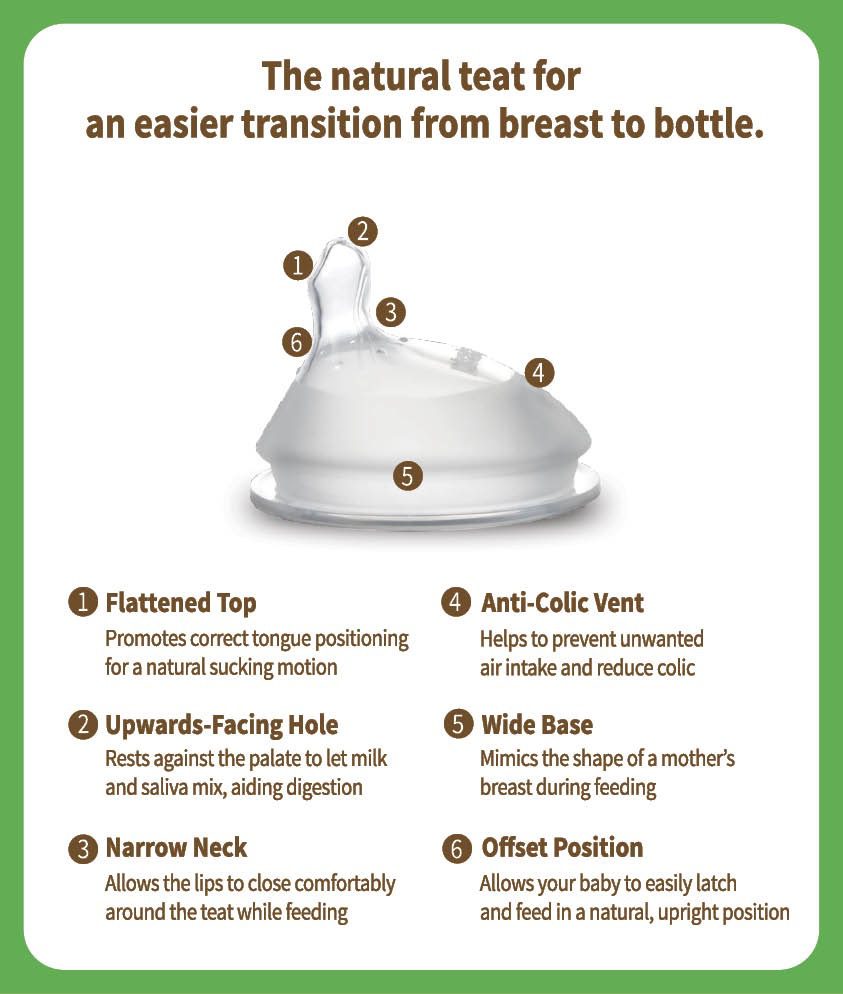 The natural teat for
an easier transition from breast to bottle.

2
1
3
6
4
5

1 Flattened Top
Promotes correct tongue positioning for a natural sucking motion

2 Upwards-Facing Hole
Rests against the palate to let milk and saliva mix, aiding digestion

3 Narrow Neck
Allows the lips to close comfortably around the teat while feeding

4 Anti-Colic Vent
Helps to prevent unwanted air intake and reduce colic

5 Wide Base
Mimics the shape of a mother's breast during feeding

6 Offset Position
Allows your baby to easily latch and feed in a natural, upright position