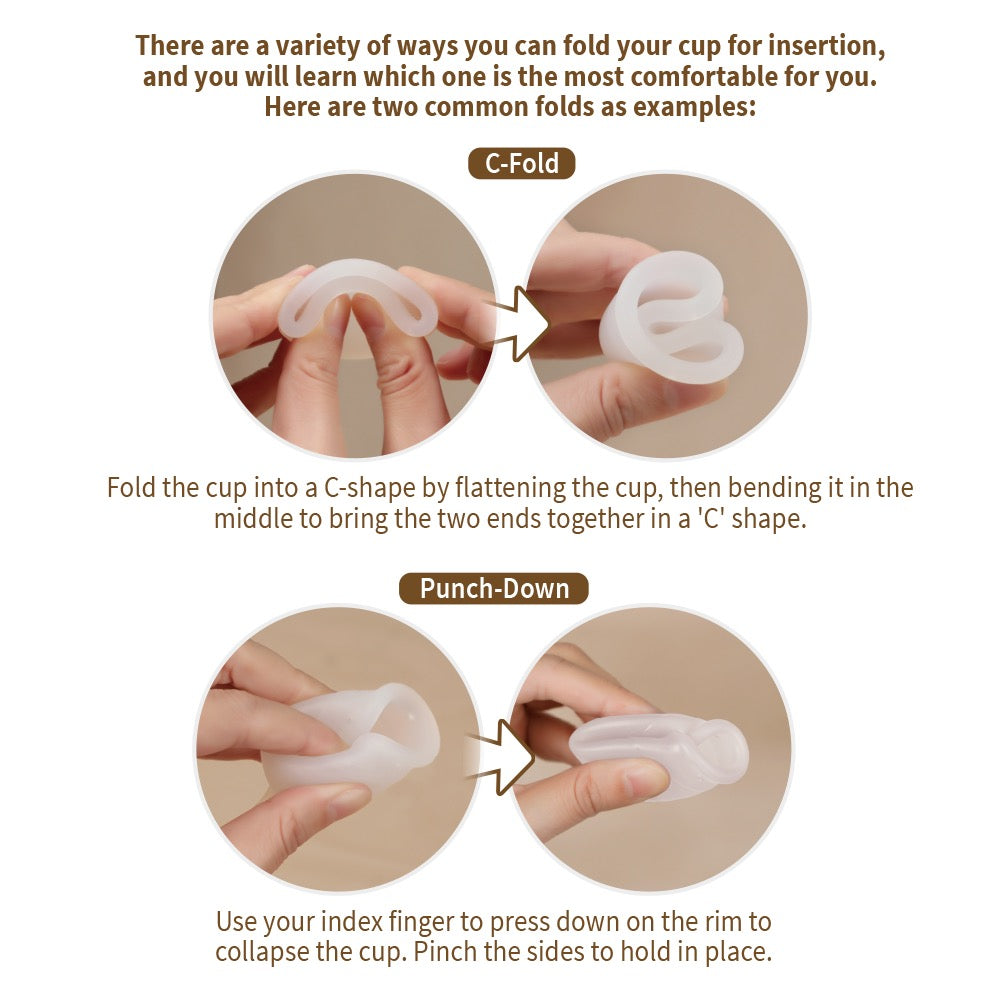 There are a variety of ways you can fold your cup for insertion, and you will learn which one is the most comfortable for you. Here are two common folds as examples:

C-Fold

Fold the cup into a C-shape by flattening the cup, then bending it in the middle to bring the two ends together in a 'C' shape.

Punch-Down

Use your index finger to press down on the rim to collapse the cup. Pinch the sides to hold in place.