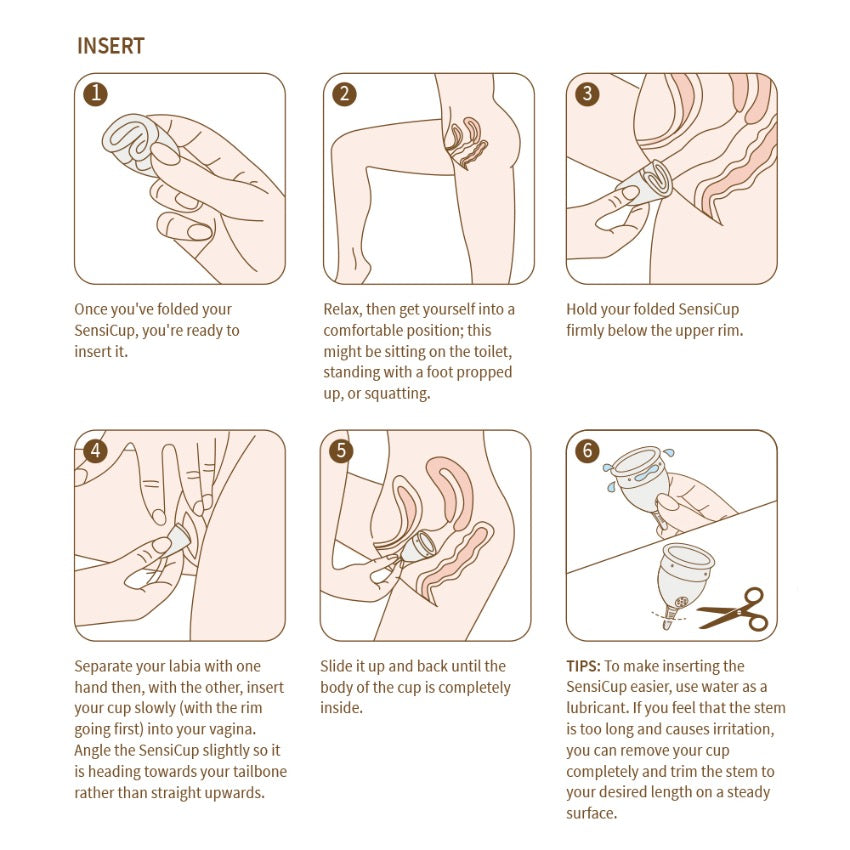 INSERT

1

Once you've folded your SensiCup, you're ready to insert it.

2

Relax, then get yourself into a comfortable position; this might be sitting on the toilet, standing with a foot propped up, or squatting.

3

Hold your folded SensiCup firmly below the upper rim.

4

Separate your labia with one hand then, with the other, insert your cup slowly (with the rim going first) into your vagina. Angle the SensiCup slightly so it is heading towards your tailbone rather than straight upwards.

5

Slide it up and back until the body of the cup is completely inside.

6

TIPS: To make inserting the SensiCup easier, use water as a lubricant. If you feel that the stem is too long and causes irritation, you can remove your cup completely and trim the stem to your desired length on a steady surface.