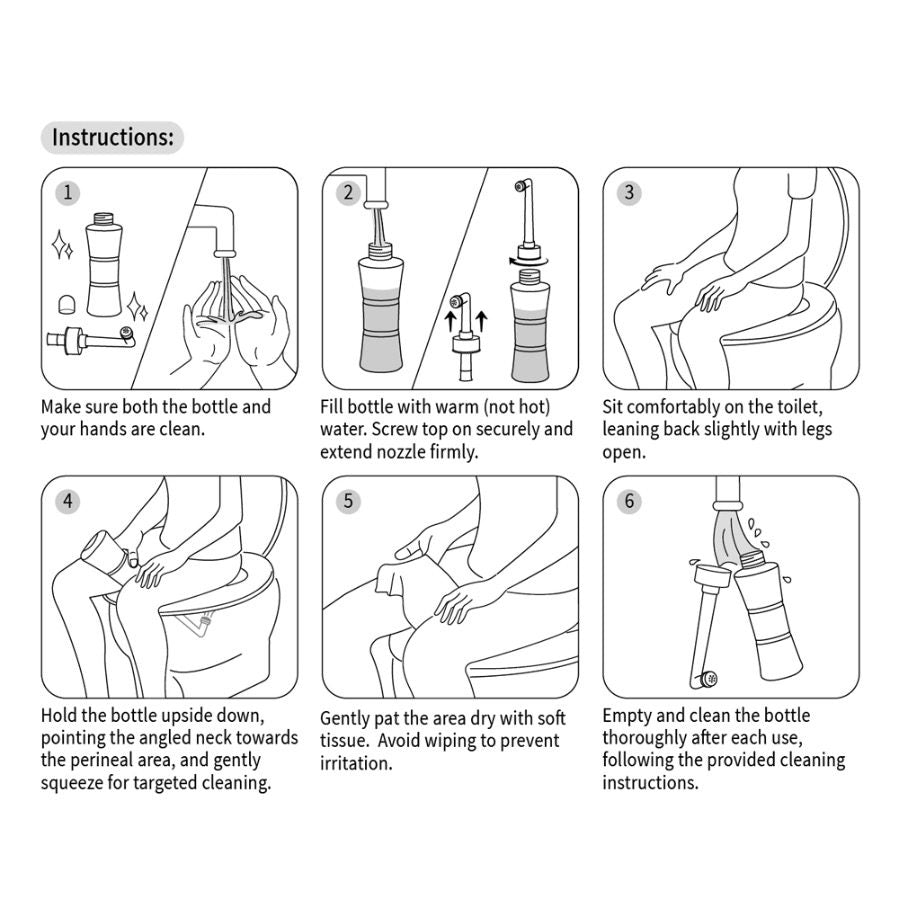 Instructions:

1

Make sure both the bottle and your hands are clean.

2

Fill bottle with warm (not hot) water. Screw top on securely and extend nozzle firmly.

3

Sit comfortably on the toilet, leaning back slightly with legs open.

4

Hold the bottle upside down, pointing the angled neck towards the perineal area, and gently squeeze for targeted cleaning.

5

Gently pat the area dry with soft tissue. Avoid wiping to prevent irritation.

6

Empty and clean the bottle thoroughly after each use, following the provided cleaning instructions.