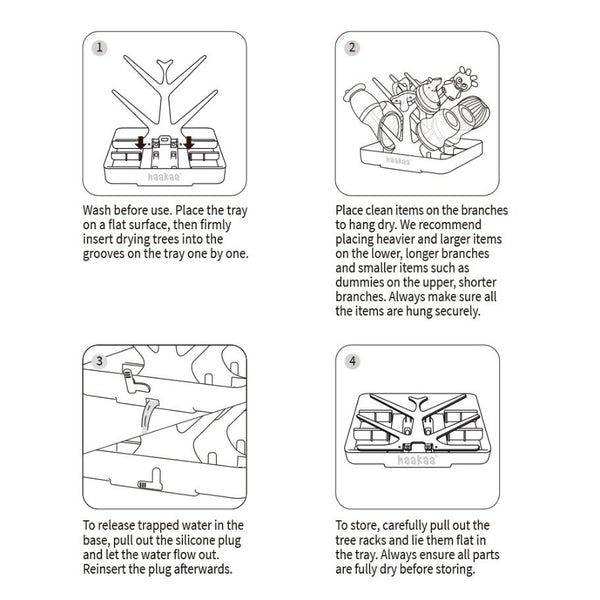 1

haakaa

Wash before use. Place the tray on a flat surface, then firmly insert drying trees into the grooves on the tray one by one.

2

haakaa

Place clean items on the branches to hang dry. We recommend placing heavier and larger items on the lower, longer branches and smaller items such as dummies on the upper, shorter branches. Always make sure all the items are hung securely.

3

To release trapped water in the base, pull out the silicone plug and let the water flow out. Reinsert the plug afterwards.

4

haakaa

To store, carefully pull out the tree racks and lie them flat in the tray. Always ensure all parts are fully dry before storing.