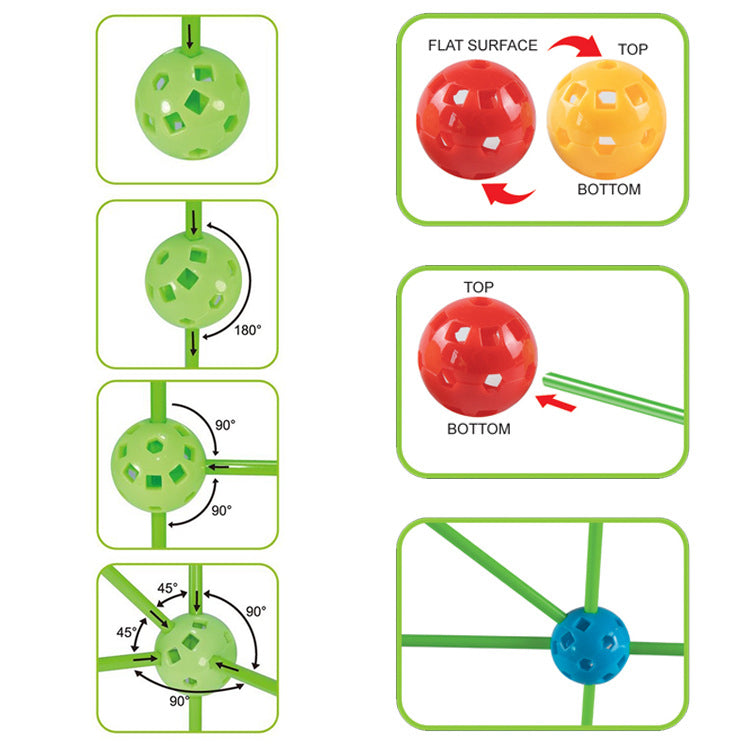 180°

90°

90°

45°

45°

90°

90°

FLAT SURFACE

TOP

BOTTOM

TOP

BOTTOM