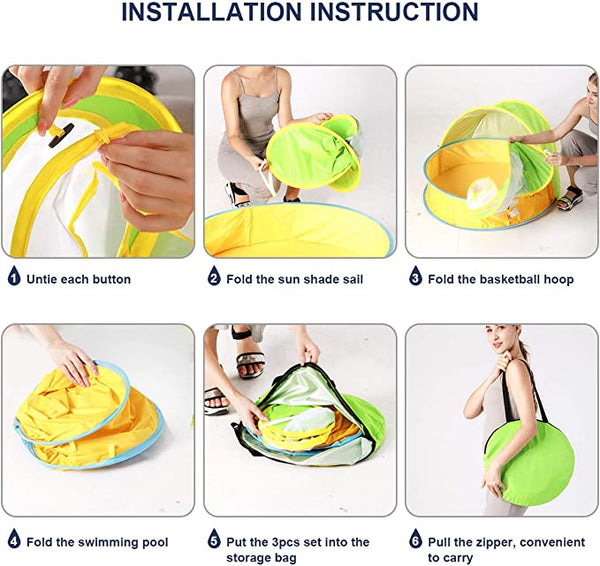 INSTALLATION INSTRUCTION

1 Untie each button

2 Fold the sun shade sail

3 Fold the basketball hoop

4 Fold the swimming pool

5 Put the 3pcs set into the storage bag

6 Pull the zipper, convenient to carry