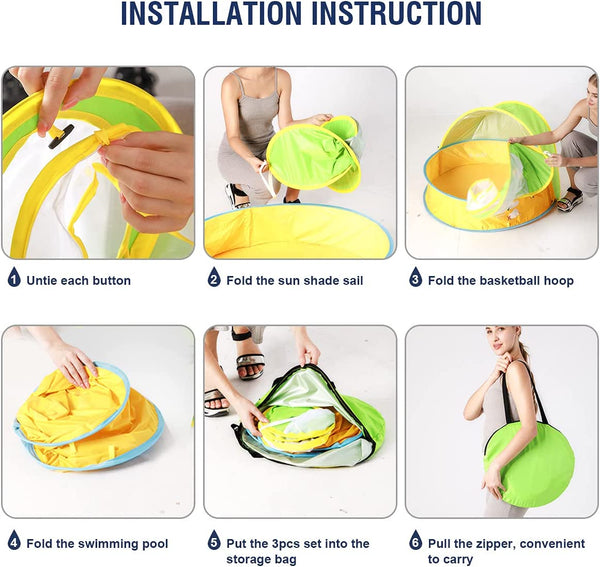 INSTALLATION INSTRUCTION

1 Untie each button

2 Fold the sun shade sail

3 Fold the basketball hoop

4 Fold the swimming pool

5 Put the 3pcs set into the storage bag

6 Pull the zipper, convenient to carry